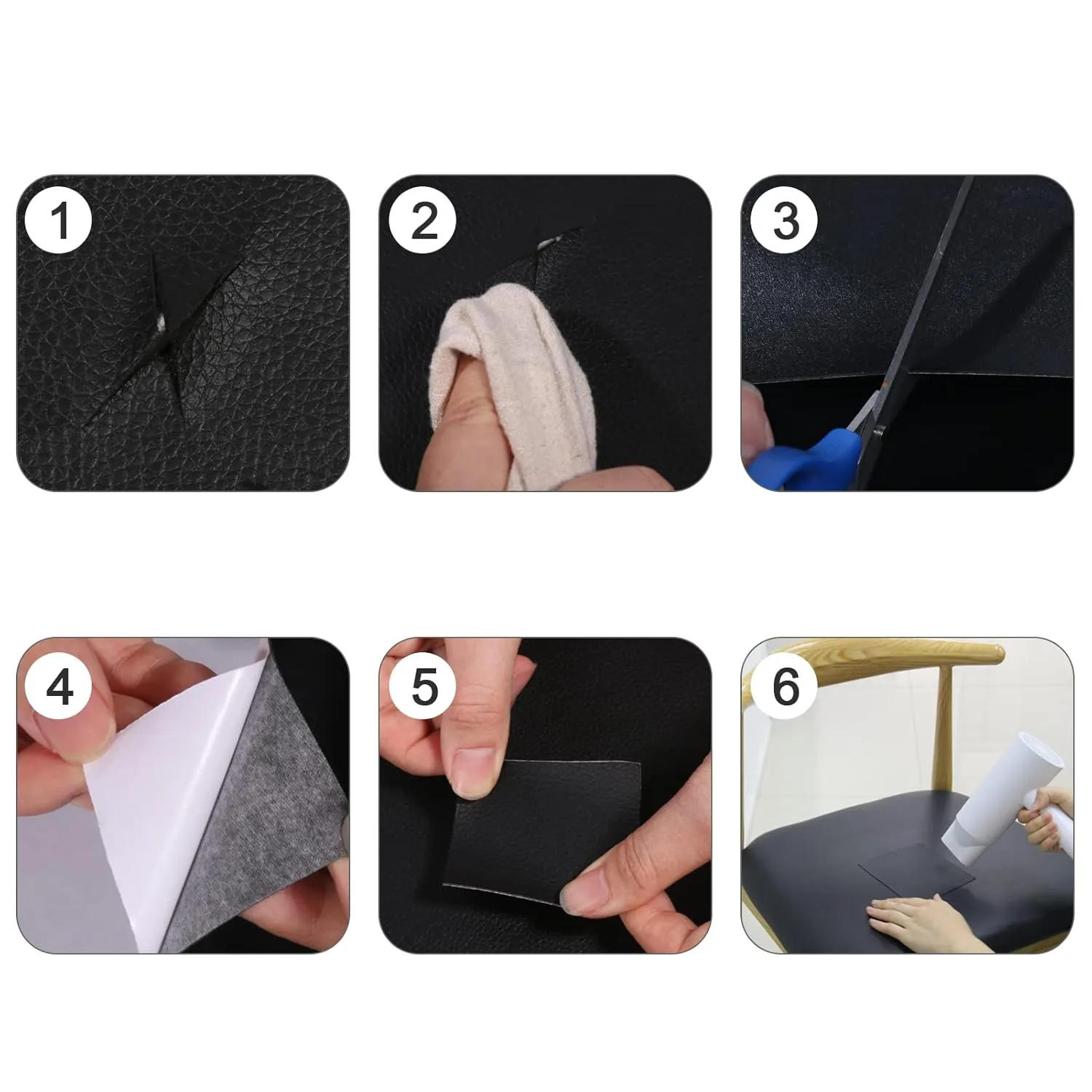 1

2

3

4

5

6